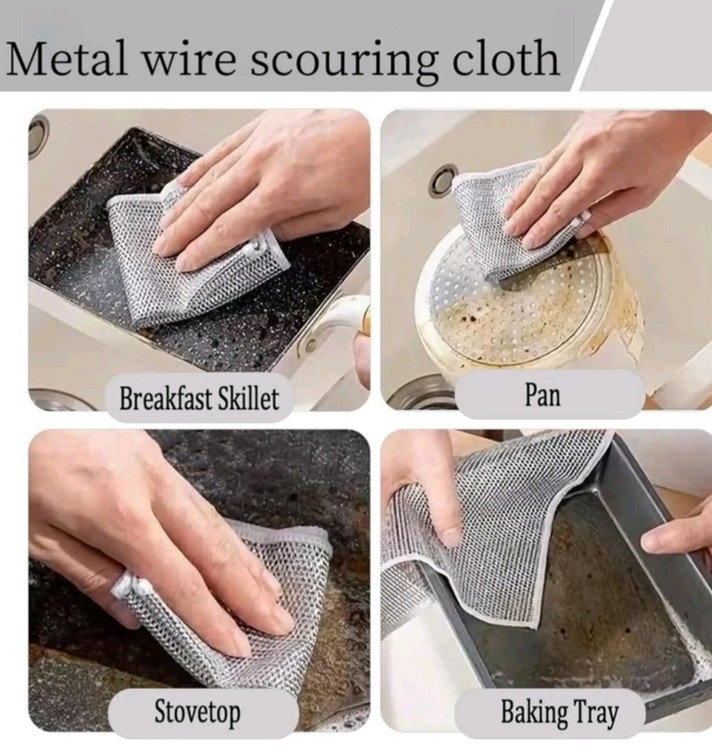 Metal wire scouring cloth

Breakfast Skillet

Pan

Stovetop

Baking Tray